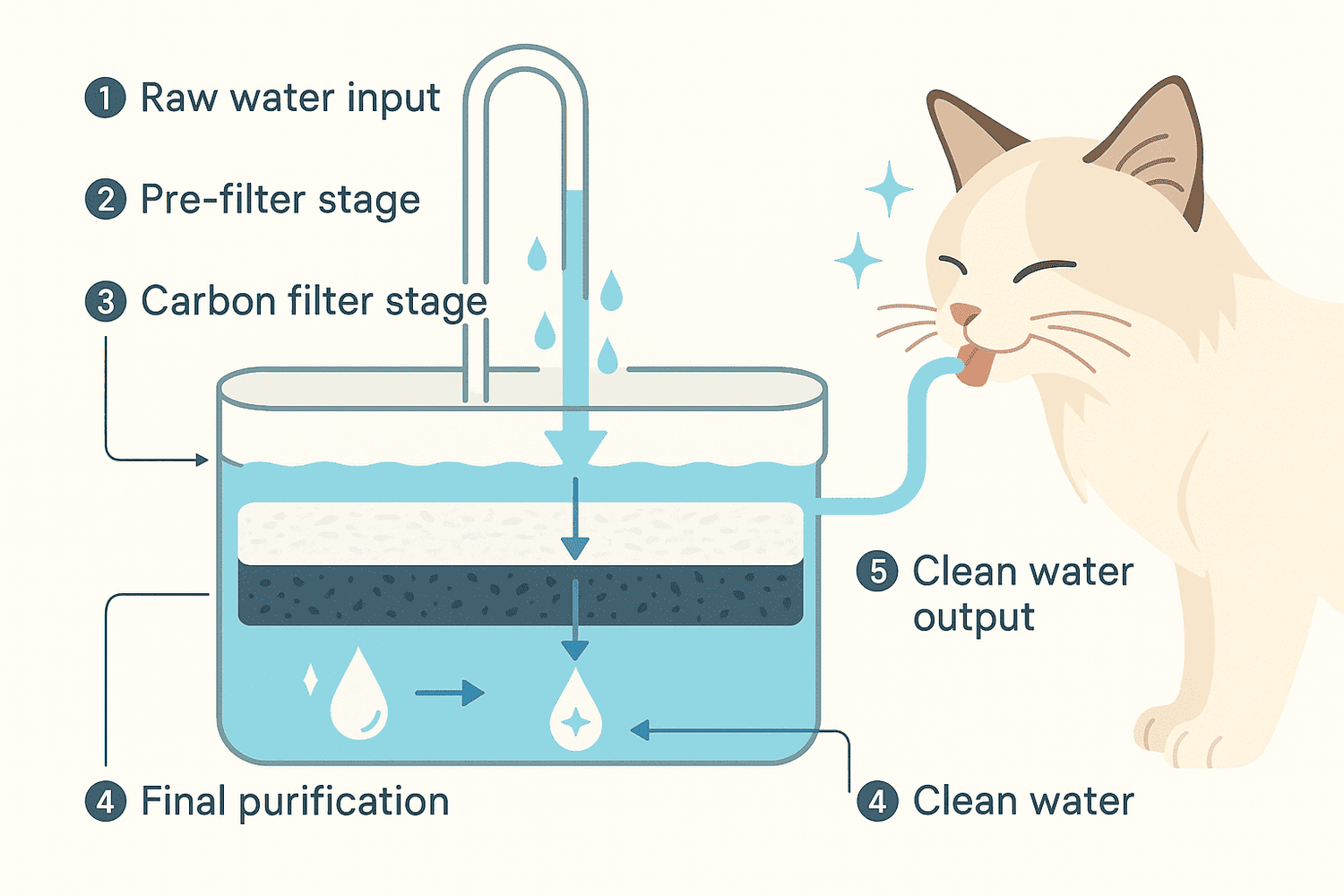 1 Raw water input

2 Pre-filter stage

3 Carbon filter stage

5 Clean water output

4 Final purification

4 Clean water